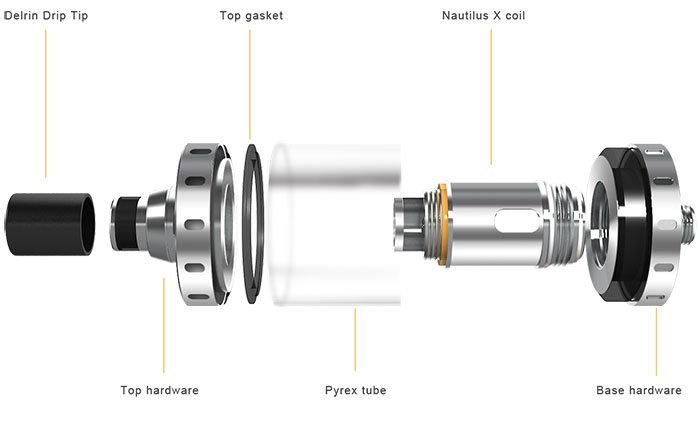 Delrin Drip Tip

Top gasket

Nautilus X coil

Top hardware

Pyrex tube

Base hardware